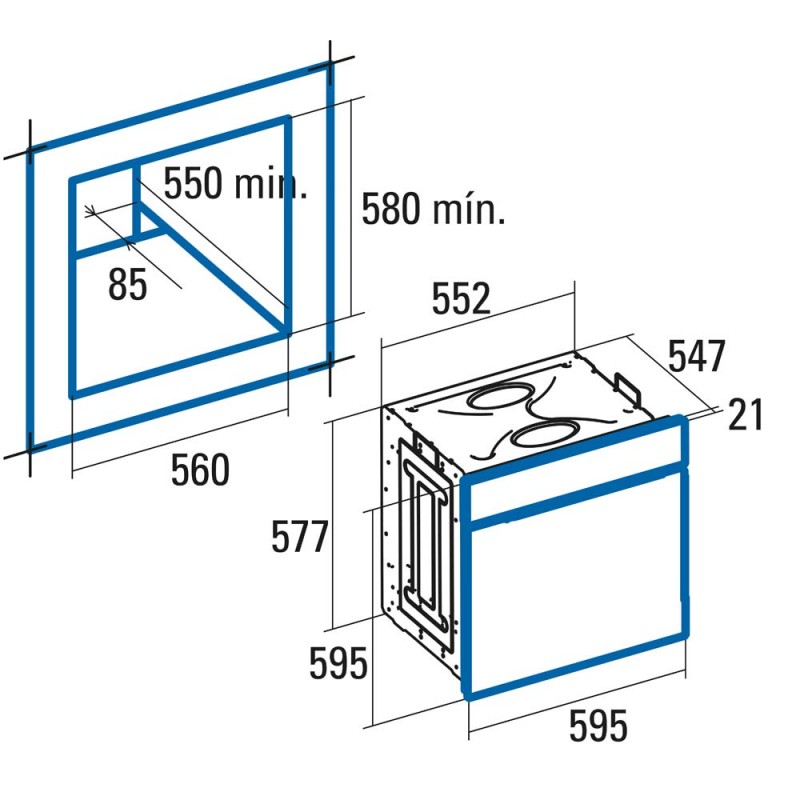 550 min.

580 mín.

85

560

552

547

21

577

595

595